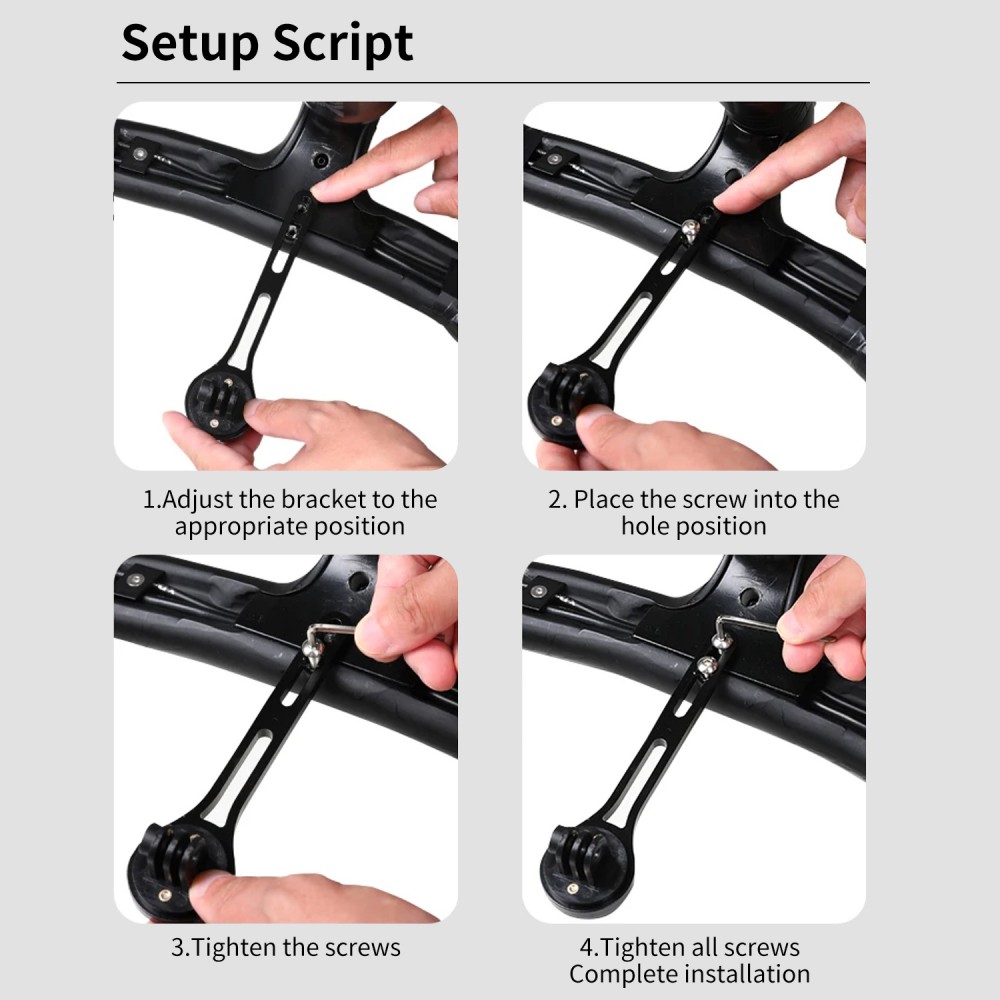 Setup Script

1.Adjust the bracket to the appropriate position

2. Place the screw into the hole position

3.Tighten the screws

4.Tighten all screws
Complete installation